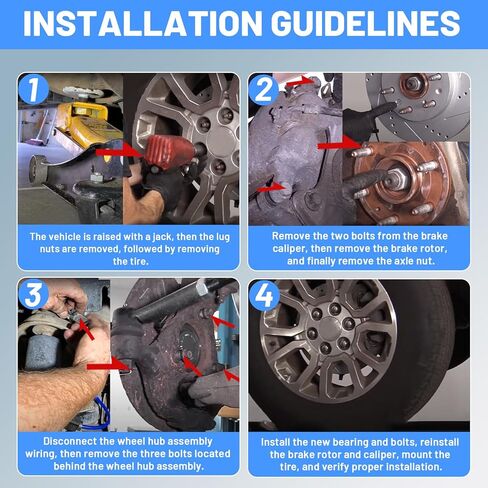 INSTALLATION GUIDELINES

1

The vehicle is raised with a jack, then the lug nuts are removed, followed by removing the tire.

2

Remove the two bolts from the brake caliper, then remove the brake rotor, and finally remove the axle nut.

3

Disconnect the wheel hub assembly wiring, then remove the three bolts located behind the wheel hub assembly.

4

Install the new bearing and bolts, reinstall the brake rotor and caliper, mount the tire, and verify proper installation.