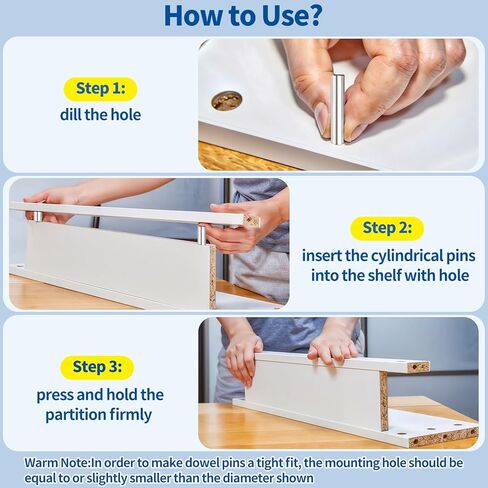 How to Use?

Step 1:
dill the hole

Step 2:
insert the cylindrical pins into the shelf with hole

Step 3:
press and hold the partition firmly

Warm Note:In order to make dowel pins a tight fit, the mounting hole should be equal to or slightly smaller than the diameter shown