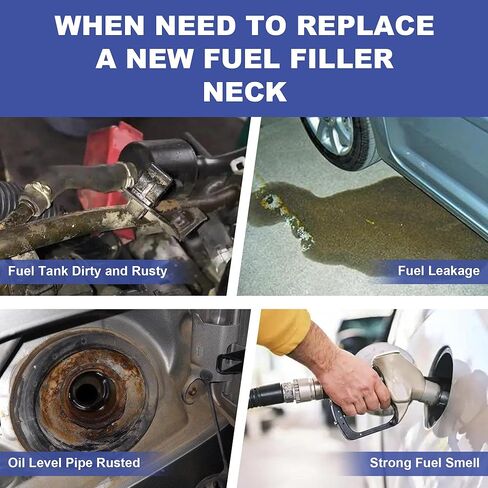 WHEN NEED TO REPLACE A NEW FUEL FILLER NECK

Fuel Tank Dirty and Rusty

Fuel Leakage

Oil Level Pipe Rusted

Strong Fuel Smell