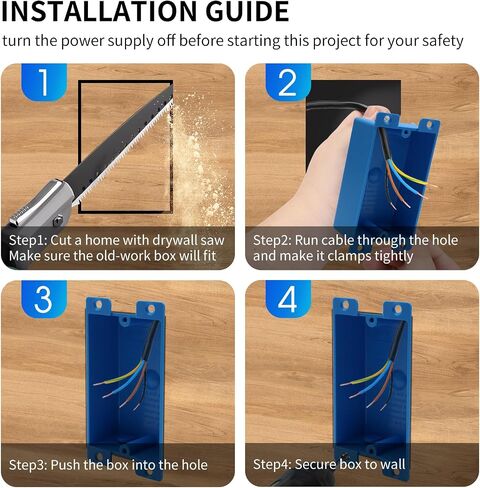 INSTALLATION GUIDE

turn the power supply off before starting this project for your safety

1

Step1: Cut a home with drywall saw Make sure the old-work box will fit

2

Step2: Run cable through the hole and make it clamps tightly

3

Step3: Push the box into the hole

4

Step4: Secure box to wall