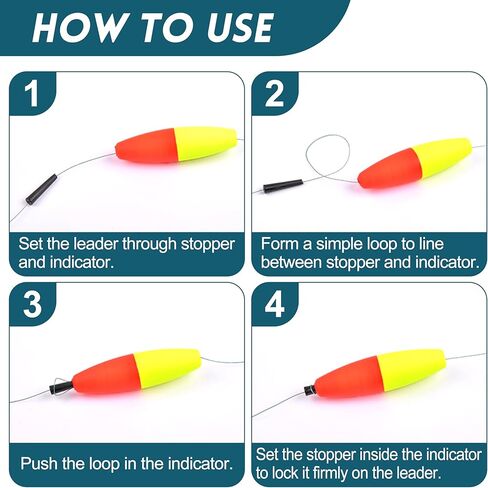 HOW TO USE

1

Set the leader through stopper and indicator.

2

Form a simple loop to line between stopper and indicator.

3

Push the loop in the indicator.

4

Set the stopper inside the indicator to lock it firmly on the leader.