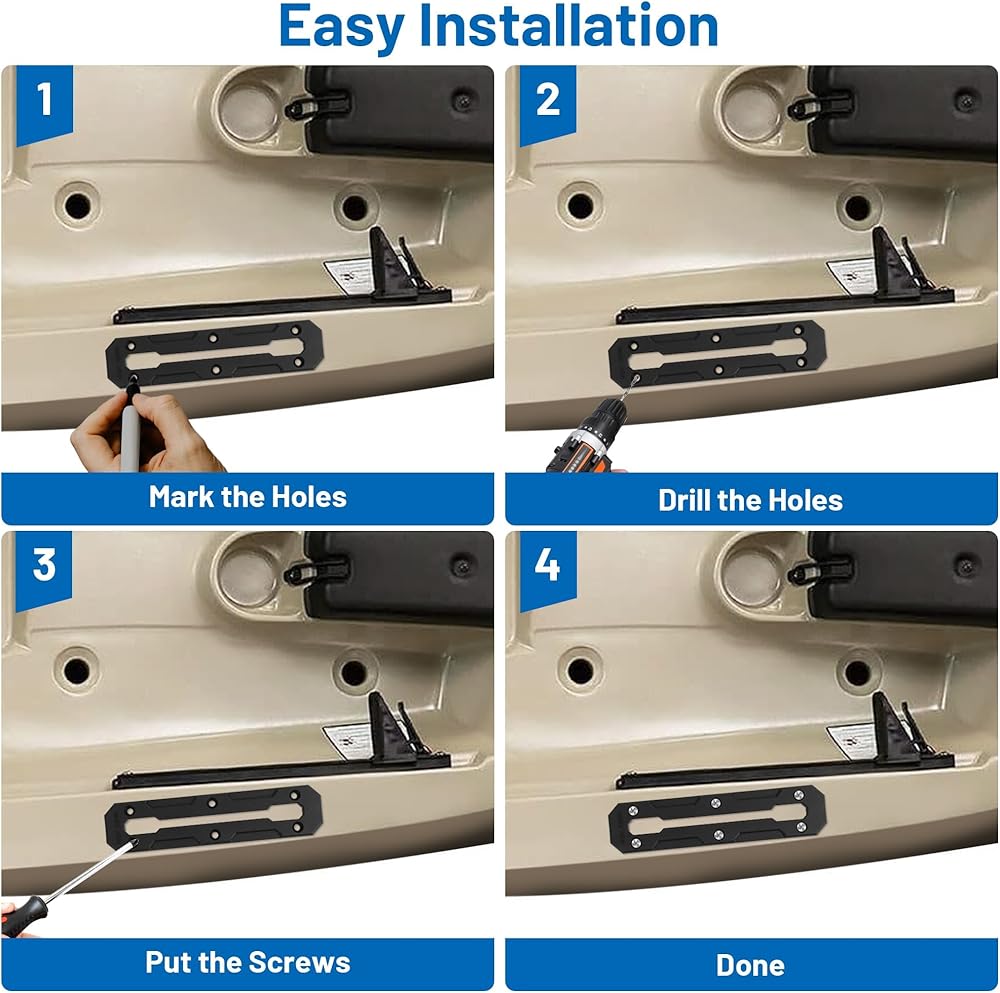 Easy Installation

1

Mark the Holes

2

Drill the Holes

3

Put the Screws

4

Done