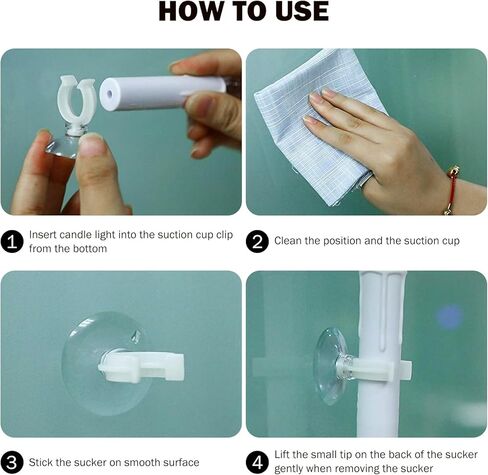 HOW TO USE

1 Insert candle light into the suction cup clip from the bottom

2 Clean the position and the suction cup

3 Stick the sucker on smooth surface

4 Lift the small tip on the back of the sucker gently when removing the sucker