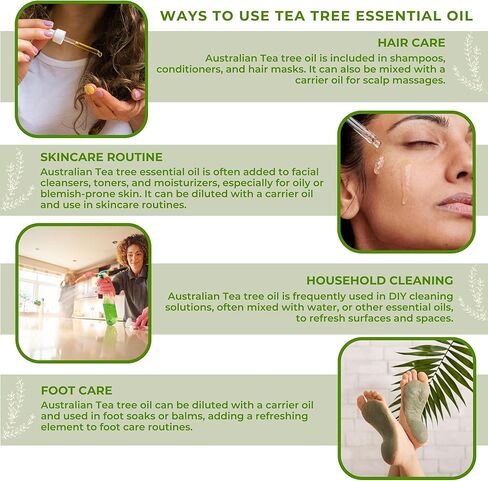 WAYS TO USE TEA TREE ESSENTIAL OIL

HAIR CARE
Australian Tea tree oil is included in shampoos, conditioners, and hair masks. It can also be mixed with a carrier oil for scalp massages.

SKINCARE ROUTINE
Australian Tea tree essential oil is often added to facial cleansers, toners, and moisturizers, especially for oily or blemish-prone skin. It can be diluted with a carrier oil and use in skincare routines.

HOUSEHOLD CLEANING
Australian Tea tree oil is frequently used in DIY cleaning solutions, often mixed with water, or other essential oils, to refresh surfaces and spaces.

FOOT CARE
Australian Tea tree oil can be diluted with a carrier oil and used in foot soaks or balms, adding a refreshing element to foot care routines.