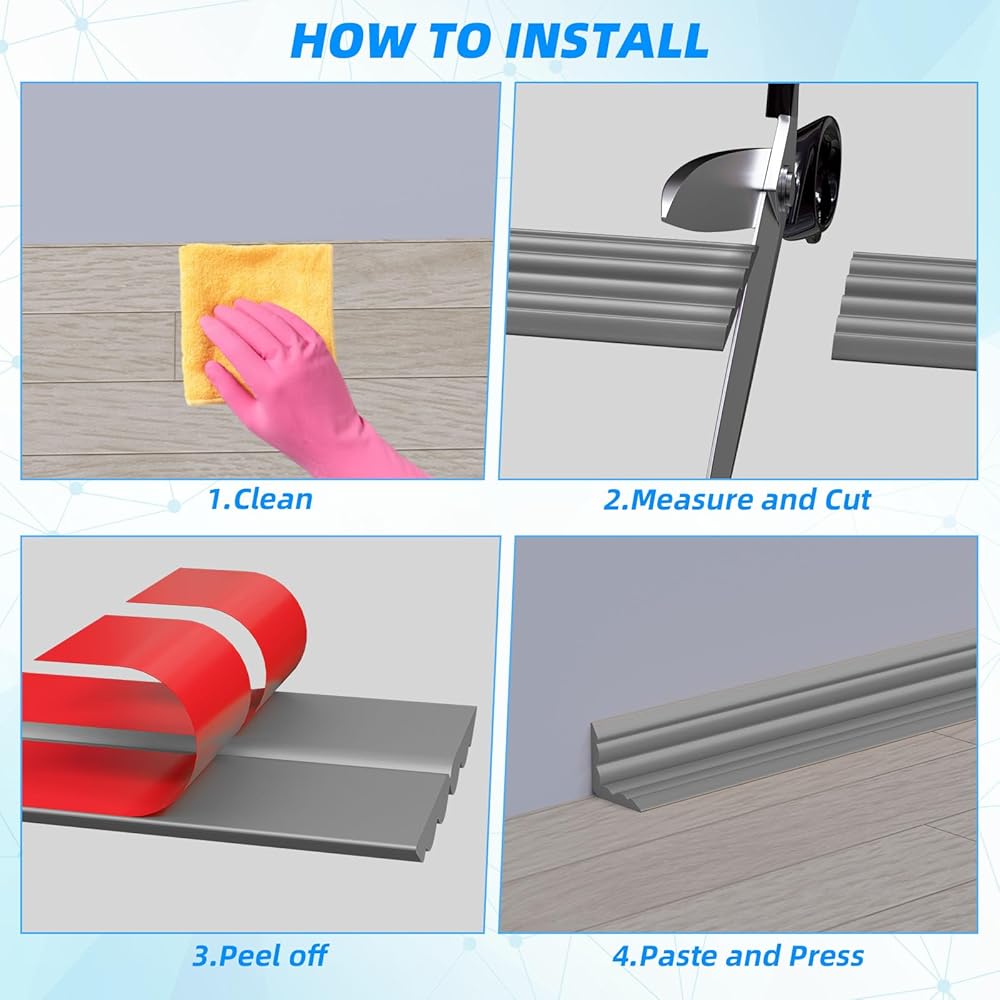 HOW TO INSTALL

1.Clean

2.Measure and Cut

3.Peel off

4.Paste and Press