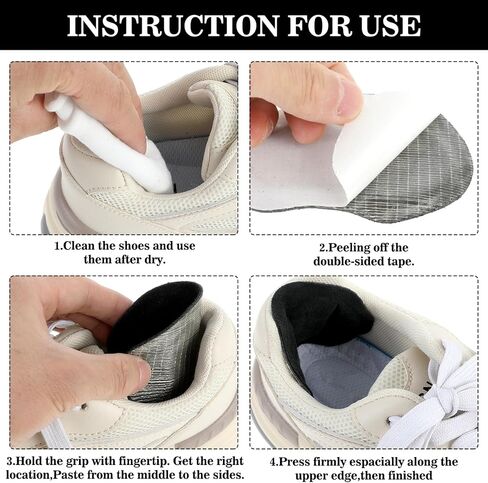 INSTRUCTION FOR USE

1.Clean the shoes and use them after dry.

2.Peeling off the double-sided tape.

3.Hold the grip with fingertip. Get the right location,Paste from the middle to the sides.

4.Press firmly espacially along the upper edge,then finished