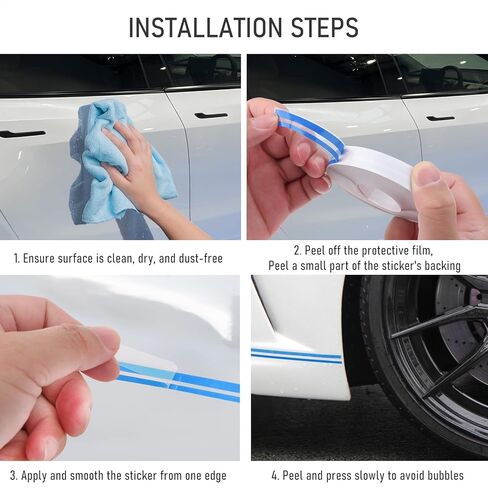 INSTALLATION STEPS

1. Ensure surface is clean, dry, and dust-free

2. Peel off the protective film,
Peel a small part of the sticker's backing

3. Apply and smooth the sticker from one edge

4. Peel and press slowly to avoid bubbles