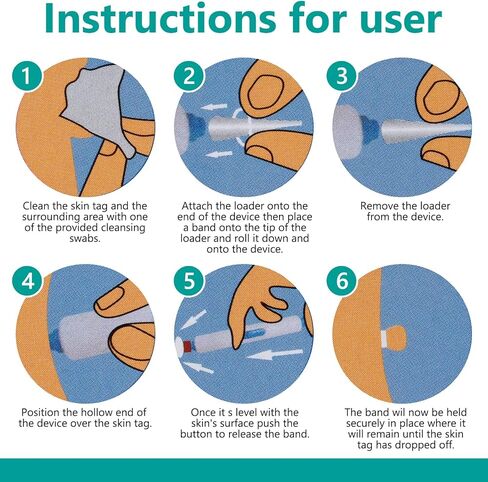 Instructions for user

1

Clean the skin tag and the surrounding area with one of the provided cleansing swabs.

2

Attach the loader onto the end of the device then place a band onto the tip of the loader and roll it down and onto the device.

3

Remove the loader from the device.

4

Position the hollow end of the device over the skin tag.

5

Once it s level with the skin's surface push the button to release the band.

6

The band wil now be held securely in place where it will remain until the skin tag has dropped off.