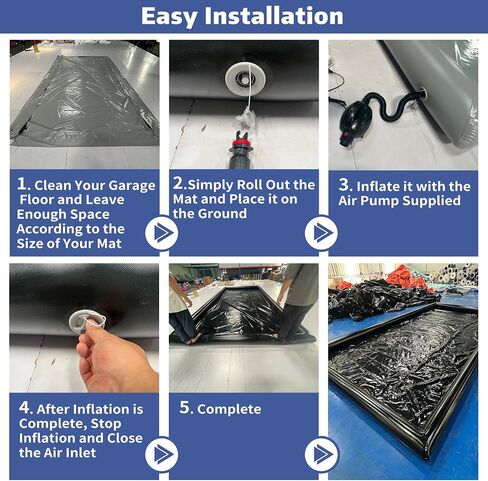 Easy Installation

1. Clean Your Garage Floor and Leave Enough Space According to the Size of Your Mat

2.Simply Roll Out the Mat and Place it on the Ground

3. Inflate it with the Air Pump Supplied

4. After Inflation is Complete, Stop Inflation and Close the Air Inlet

5. Complete