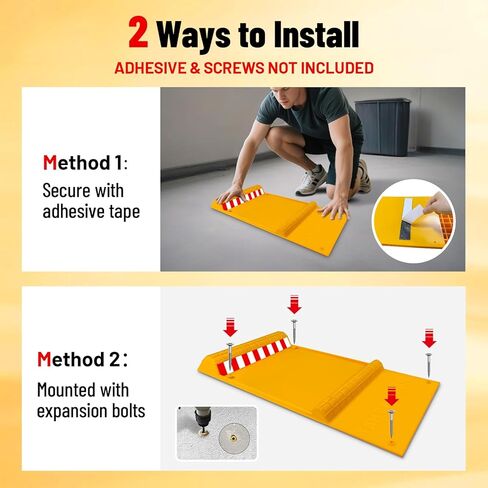 2 Ways to Install

ADHESIVE & SCREWS NOT INCLUDED

Method 1:
Secure with adhesive tape

Method 2:
Mounted with expansion bolts