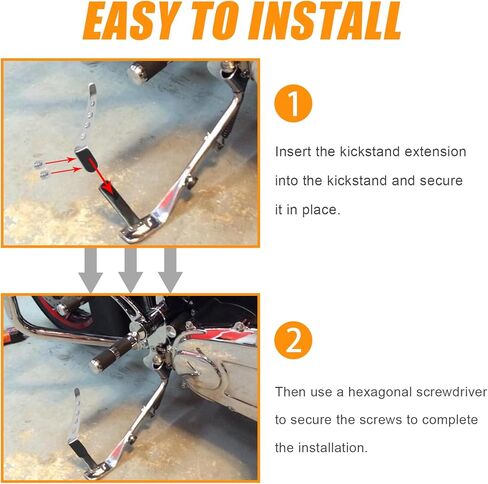 EASY TO INSTALL

1

Insert the kickstand extension into the kickstand and secure it in place.

2

Then use a hexagonal screwdriver to secure the screws to complete the installation.