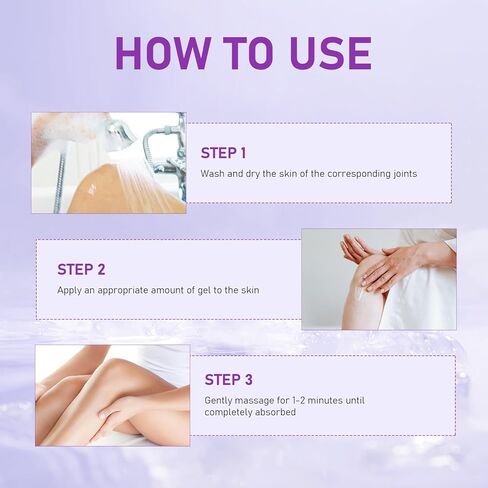 HOW TO USE

STEP 1
Wash and dry the skin of the corresponding joints

STEP 2
Apply an appropriate amount of gel to the skin

STEP 3
Gently massage for 1-2 minutes until completely absorbed