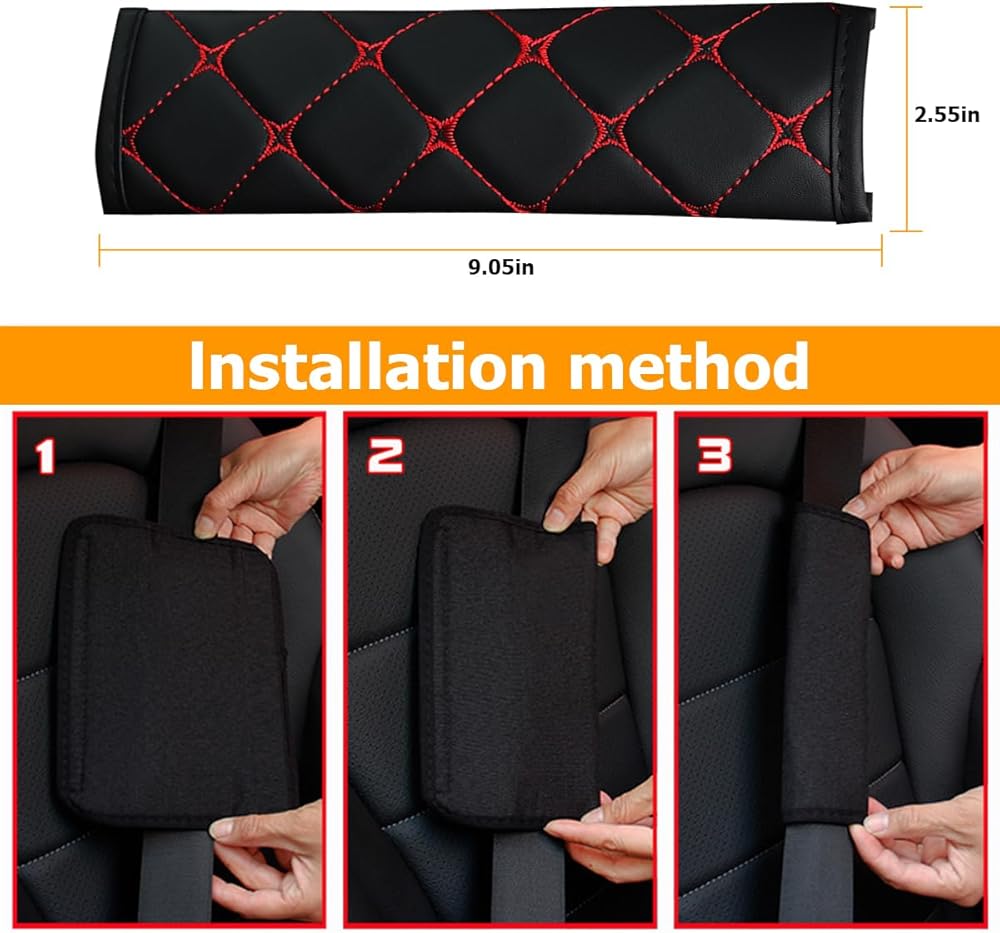 2.55in

9.05in

Installation method

1

2

3