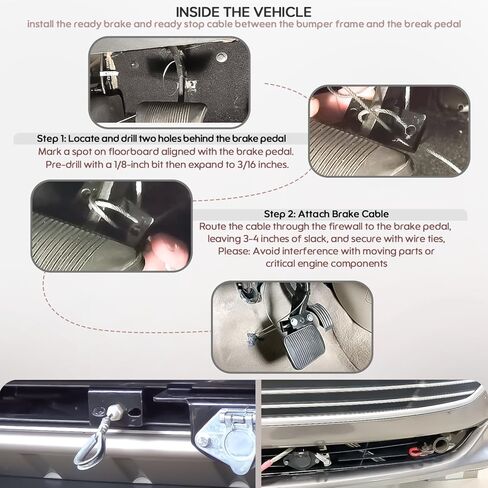 INSIDE THE VEHICLE
install the ready brake and ready stop cable between the bumper frame and the break pedal

Step 1: Locate and drill two holes behind the brake pedal
Mark a spot on floorboard aligned with the brake pedal. Pre-drill with a 1/8-inch bit then expand to 3/16 inches.

Step 2: Attach Brake Cable
Route the cable through the firewall to the brake pedal, leaving 3-4 inches of slack, and secure with wire ties, Please: Avoid interference with moving parts or critical engine components