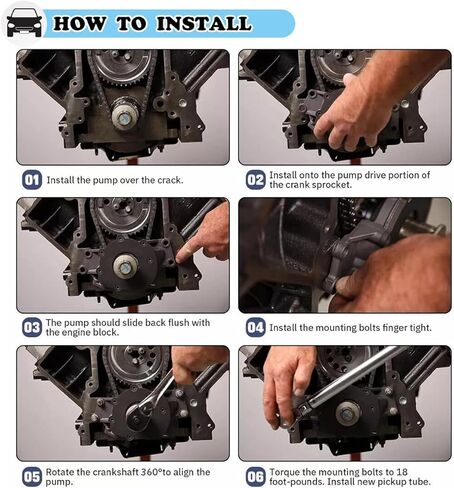 HOW TO INSTALL

01 Install the pump over the crack.

02 Install onto the pump drive portion of the crank sprocket.

03 The pump should slide back flush with the engine block.

04 Install the mounting bolts finger tight.

05 Rotate the crankshaft 360°to align the pump.

06 Torque the mounting bolts to 18 foot-pounds. Install new pickup tube.