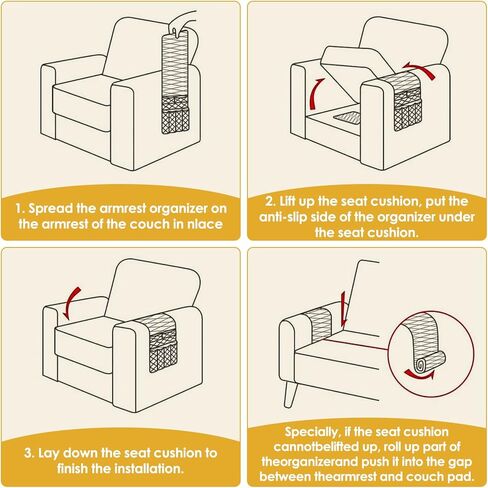 1. Spread the armrest organizer on the armrest of the couch in nlace

2. Lift up the seat cushion, put the anti-slip side of the organizer under the seat cushion.

3. Lay down the seat cushion to finish the installation.

Specially, if the seat cushion cannotbelifted up, roll up part of theorganizerand push it into the gap between thearmrest and couch pad.