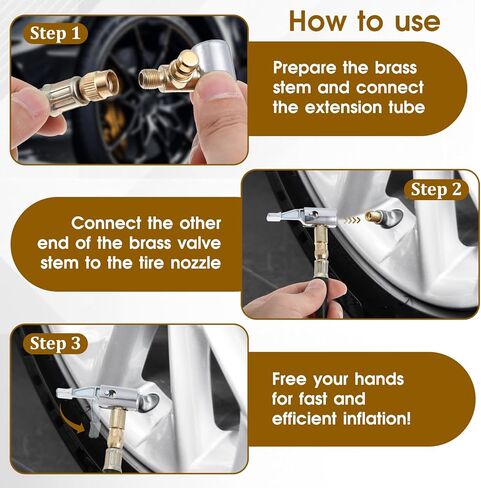 How to use

Step 1

Prepare the brass stem and connect the extension tube

Step 2

Connect the other end of the brass valve stem to the tire nozzle

Step 3

Free your hands for fast and efficient inflation!