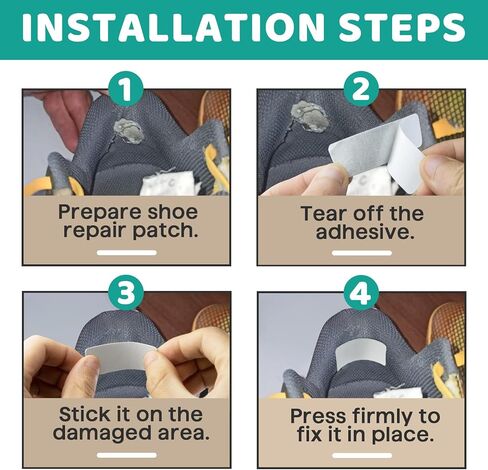 INSTALLATION STEPS

1

Prepare shoe repair patch.

2

Tear off the adhesive.

3

Stick it on the damaged area.

4

Press firmly to fix it in place.