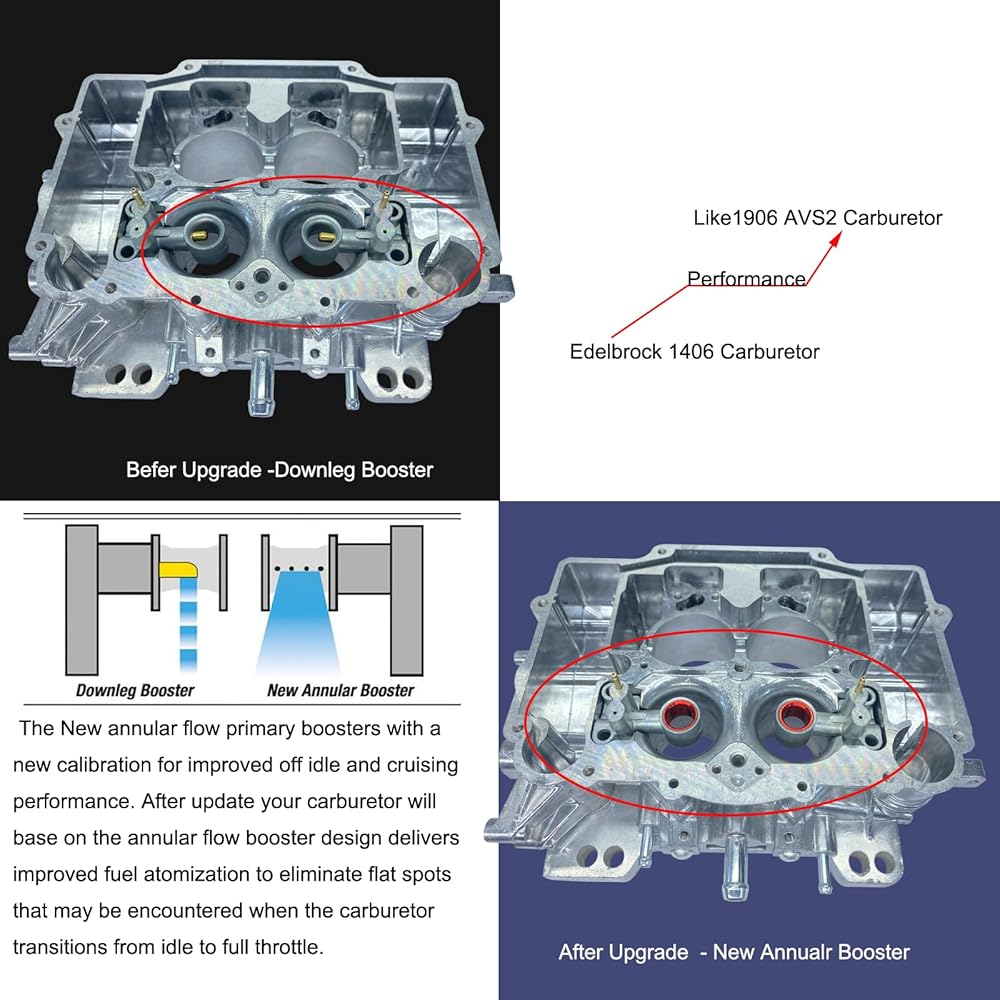 Befer Upgrade -Downleg Booster

Like1906 AVS2 Carburetor

Performance

Edelbrock 1406 Carburetor

Downleg Booster

New Annular Booster

The New annular flow primary boosters with a new calibration for improved off idle and cruising performance. After update your carburetor will base on the annular flow booster design delivers improved fuel atomization to eliminate flat spots that may be encountered when the carburetor transitions from idle to full throttle.

After Upgrade - New Annualr Booster