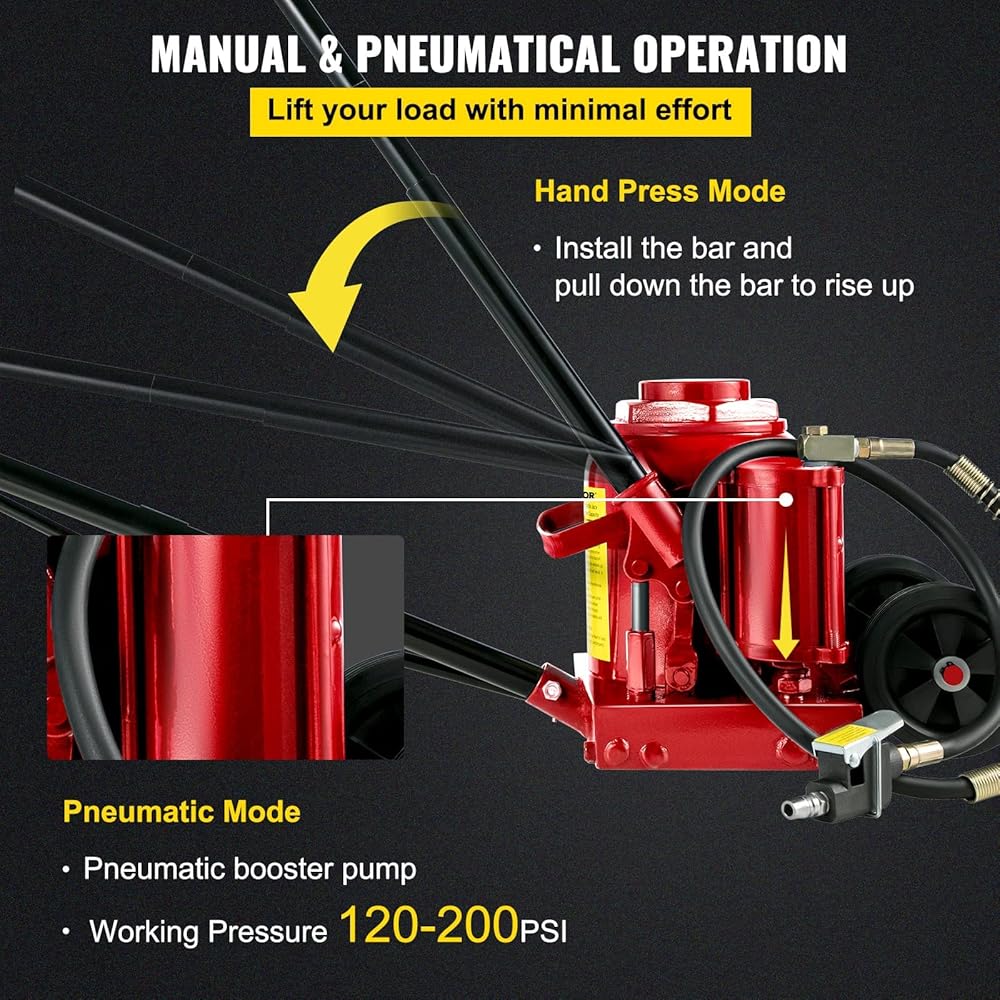 MANUAL & PNEUMATICAL OPERATION

Lift your load with minimal effort

Hand Press Mode

• Install the bar and pull down the bar to rise up

Pneumatic Mode

• Pneumatic booster pump

• Working Pressure 120-200PSI