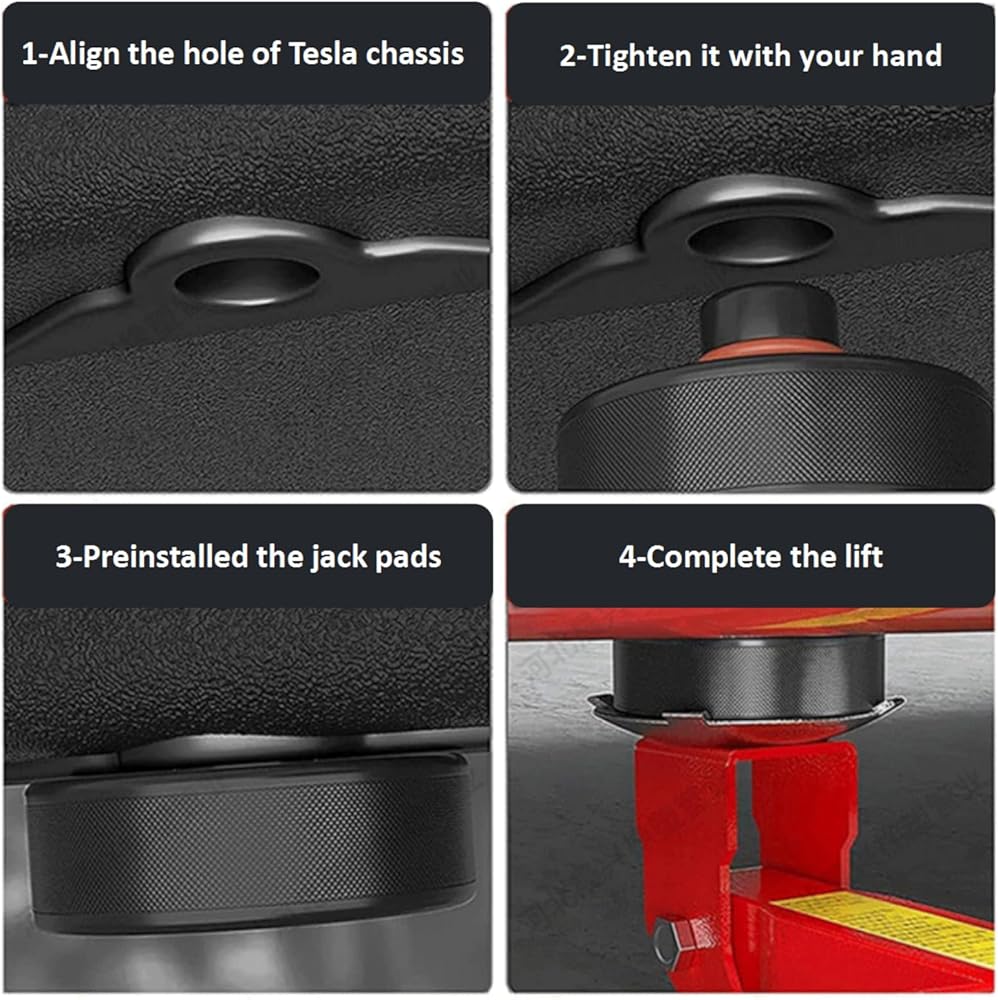 1-Align the hole of Tesla chassis

2-Tighten it with your hand

3-Preinstalled the jack pads

4-Complete the lift