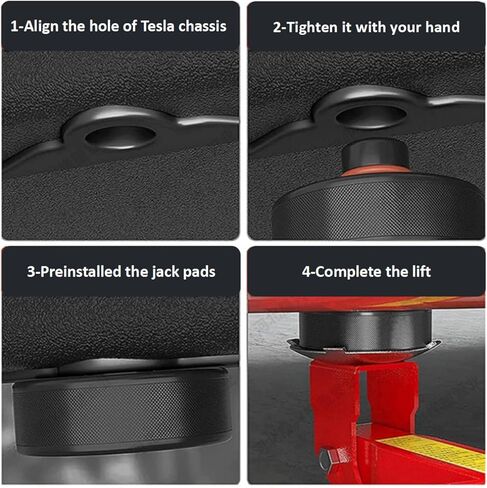 1-Align the hole of Tesla chassis

2-Tighten it with your hand

3-Preinstalled the jack pads

4-Complete the lift