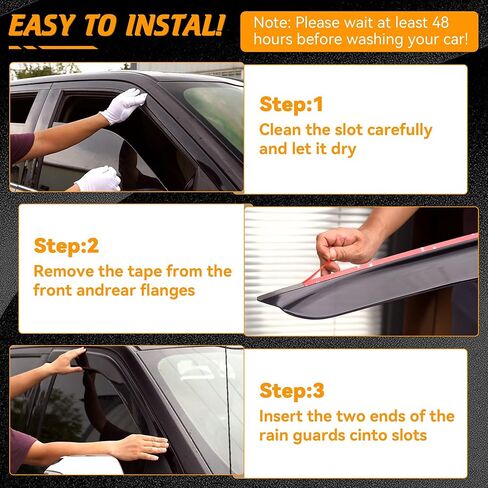 EASY TO INSTAL!

Note: Please wait at least 48 hours before washing your car!

Step:1
Clean the slot carefully and let it dry

Step:2
Remove the tape from the front andrear flanges

Step:3
Insert the two ends of the rain guards cinto slots