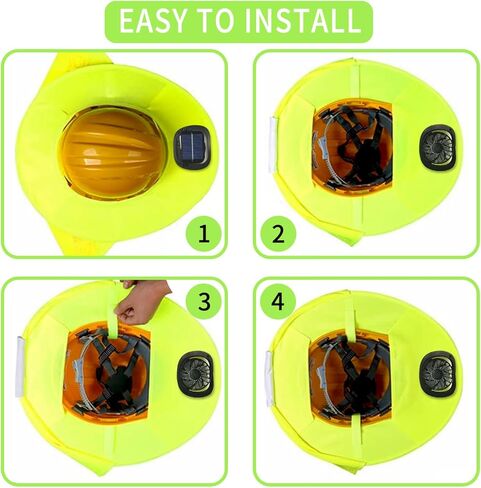 EASY TO INSTALL

1

2

3

4