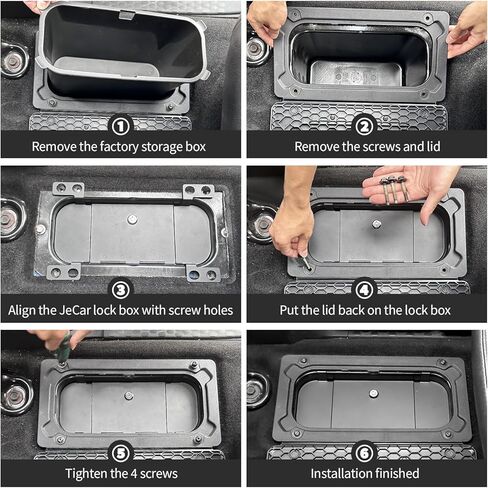 ①
Remove the factory storage box

②
Remove the screws and lid

③
Align the JeCar lock box with screw holes

④
Put the lid back on the lock box

⑤
Tighten the 4 screws

⑥
Installation finished