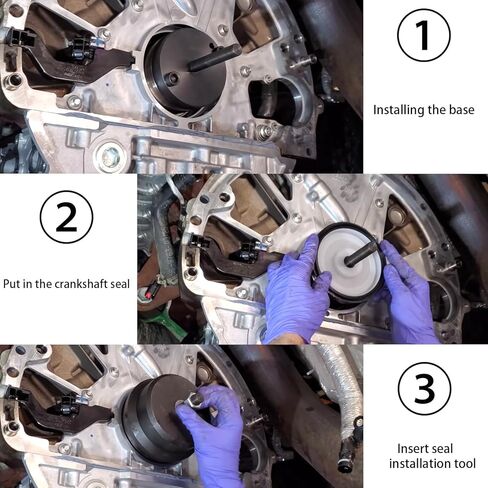 1

Installing the base

2

Put in the crankshaft seal

3

Insert seal installation tool