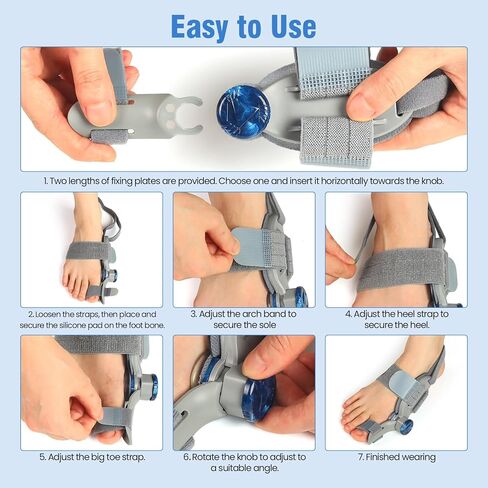 Easy to Use

1. Two lengths of fixing plates are provided. Choose one and insert it horizontally towards the knob.

2. Loosen the straps, then place and secure the silicone pad on the foot bone.

3. Adjust the arch band to secure the sole

4. Adjust the heel strap to secure the heel.

5. Adjust the big toe strap.

6. Rotate the knob to adjust to a suitable angle.

7. Finished wearing