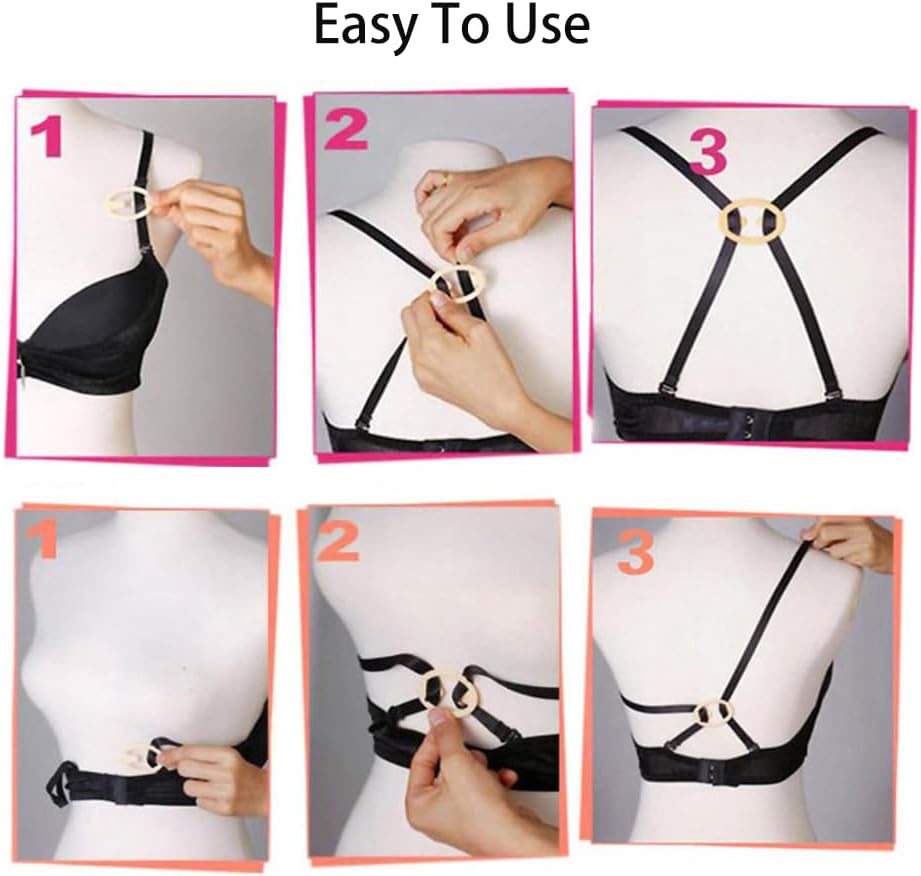 Easy To Use

1

2

3

1

2

3