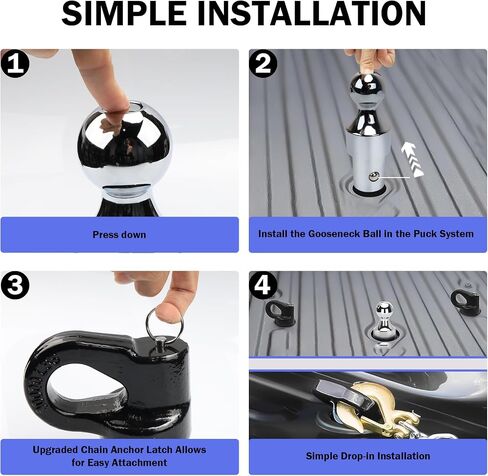 SIMPLE INSTALLATION

1

Press down

2

Install the Gooseneck Ball in the Puck System

3

Upgraded Chain Anchor Latch Allows for Easy Attachment

4

Simple Drop-in Installation