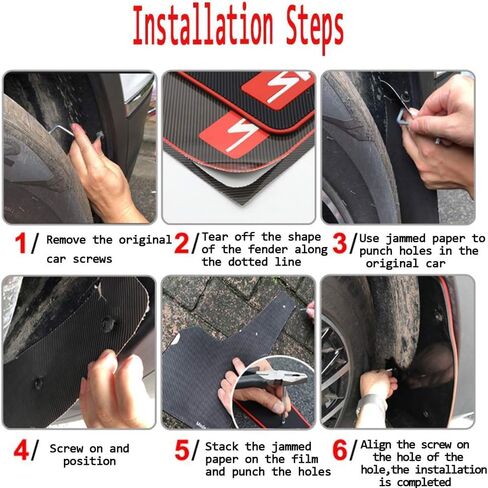 Installation Steps

1/ Remove the original car screws

2/ Tear off the shape of the fender along the dotted line

3/ Use jammed paper to punch holes in the original car

4/ Screw on and position

5/ Stack the jammed paper on the film and punch the holes

6/ Align the screw on the hole of the hole,the installation is completed