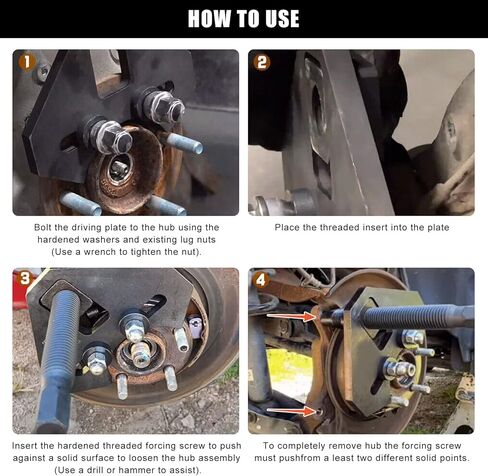 HOW TO USE

1

Bolt the driving plate to the hub using the hardened washers and existing lug nuts (Use a wrench to tighten the nut).

2

Place the threaded insert into the plate

3

Insert the hardened threaded forcing screw to push against a solid surface to loosen the hub assembly (Use a drill or hammer to assist).

4

To completely remove hub the forcing screw must pushfrom a least two different solid points.