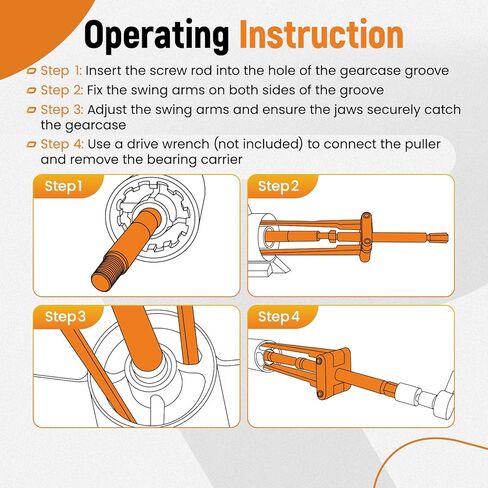 Operating Instruction

Step 1: Insert the screw rod into the hole of the gearcase groove

Step 2: Fix the swing arms on both sides of the groove

Step 3: Adjust the swing arms and ensure the jaws securely catch the gearcase

Step 4: Use a drive wrench (not included) to connect the puller and remove the bearing carrier

Step1

Step2

Step3

Step4