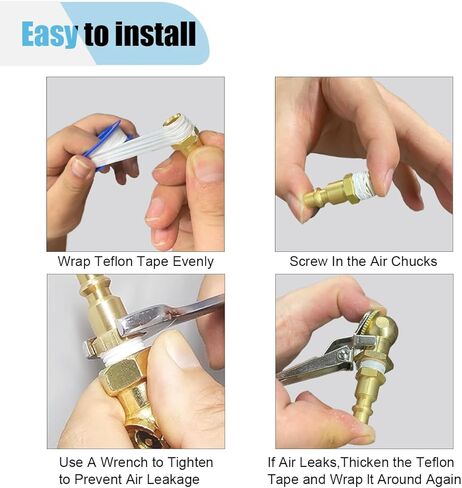 Easy to install

Wrap Teflon Tape Evenly

Screw In the Air Chucks

Use A Wrench to Tighten to Prevent Air Leakage

If Air Leaks,Thicken the Teflon Tape and Wrap It Around Again