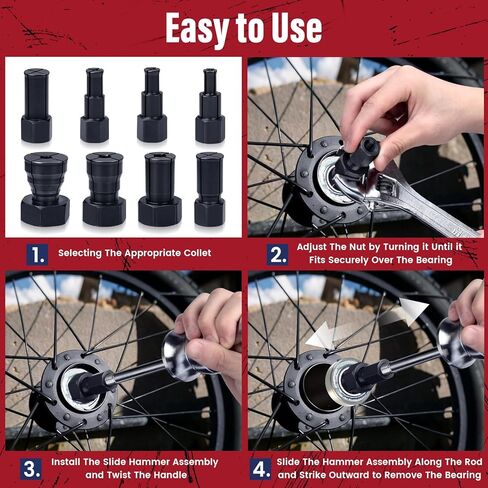 Easy to Use

1. Selecting The Appropriate Collet

2. Adjust The Nut by Turning it Until it Fits Securely Over The Bearing

3. Install The Slide Hammer Assembly and Twist The Handle

4. Slide The Hammer Assembly Along The Rod and Strike Outward to Remove The Bearing