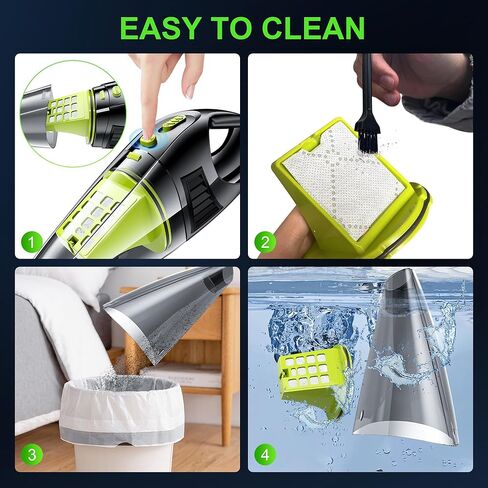 EASY TO CLEAN

1

2

3

4