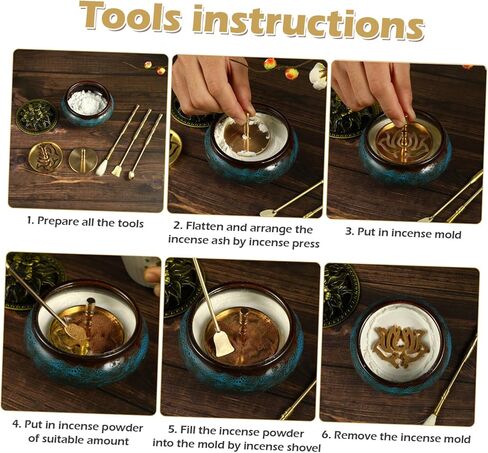 Tools instructions

1. Prepare all the tools

2. Flatten and arrange the incense ash by incense press

3. Put in incense mold

4. Put in incense powder of suitable amount

5. Fill the incense powder into the mold by incense shovel

6. Remove the incense mold