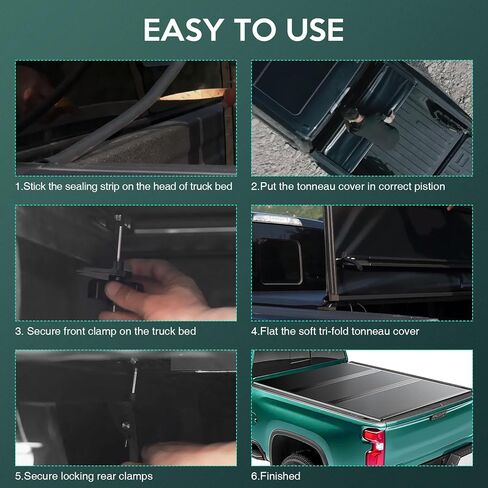 EASY TO USE

1.Stick the sealing strip on the head of truck bed

2.Put the tonneau cover in correct pistion

3. Secure front clamp on the truck bed

4.Flat the soft tri-fold tonneau cover

5.Secure locking rear clamps

6.Finished