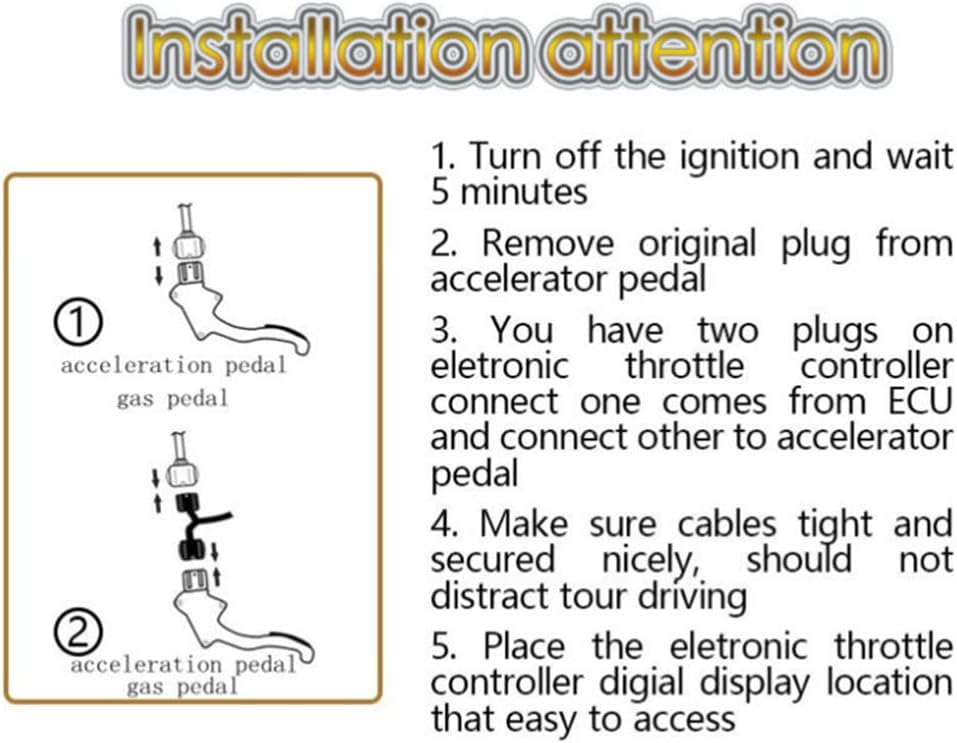 Installation attention

①
acceleration pedal
gas pedal

②
acceleration pedal
gas pedal

1. Turn off the ignition and wait 5 minutes

2. Remove original plug from accelerator pedal

3. You have two plugs on eletronic throttle controller connect one comes from ECU and connect other to accelerator pedal

4. Make sure cables tight and secured nicely, should not distract tour driving

5. Place the eletronic throttle controller digial display location that easy to access