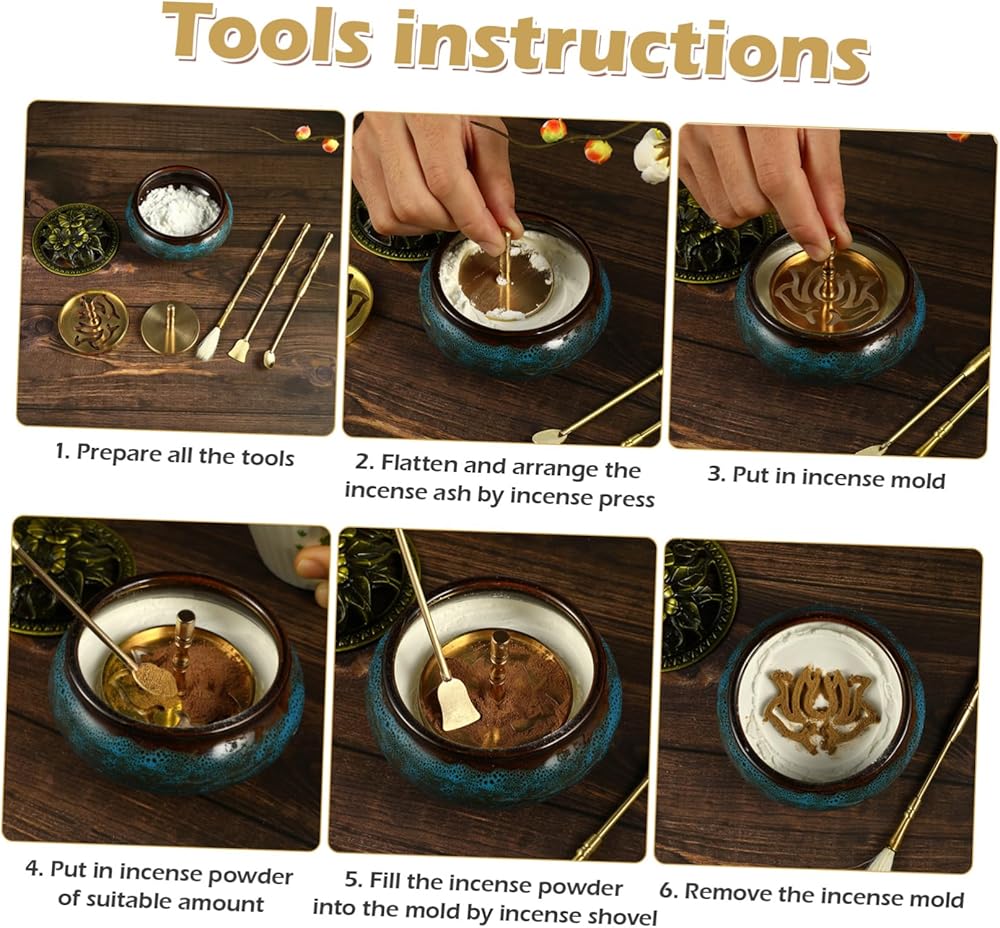 Tools instructions

1. Prepare all the tools

2. Flatten and arrange the incense ash by incense press

3. Put in incense mold

4. Put in incense powder of suitable amount

5. Fill the incense powder into the mold by incense shovel

6. Remove the incense mold