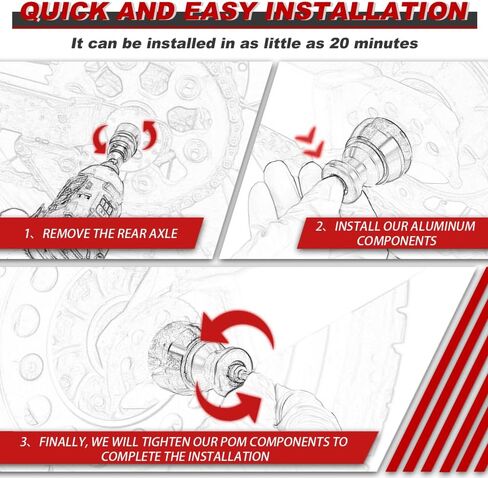 QUICK AND EASY INSTALLATION

It can be installed in as little as 20 minutes

1、REMOVE THE REAR AXLE

2、INSTALL OUR ALUMINUM COMPONENTS

3、FINALLY, WE WILL TIGHTEN OUR POM COMPONENTS TO COMPLETE THE INSTALLATION