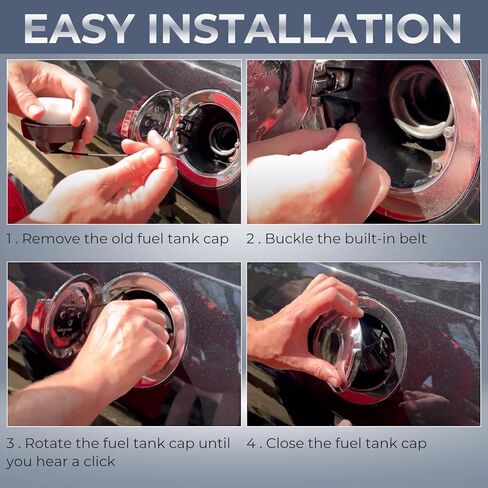 EASY INSTALLATION

1 . Remove the old fuel tank cap

2 . Buckle the built-in belt

3 . Rotate the fuel tank cap until you hear a click

4 . Close the fuel tank cap