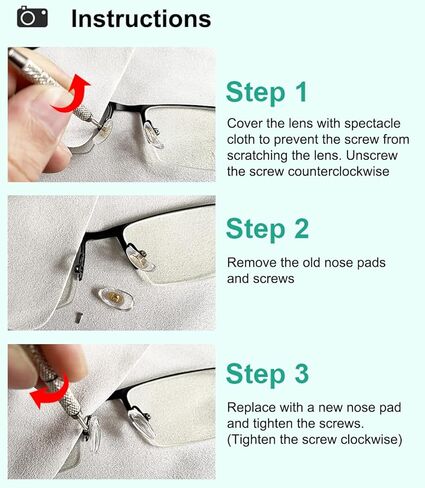 Instructions

Step 1

Cover the lens with spectacle cloth to prevent the screw from scratching the lens. Unscrew the screw counterclockwise

Step 2

Remove the old nose pads and screws

Step 3

Replace with a new nose pad and tighten the screws. (Tighten the screw clockwise)