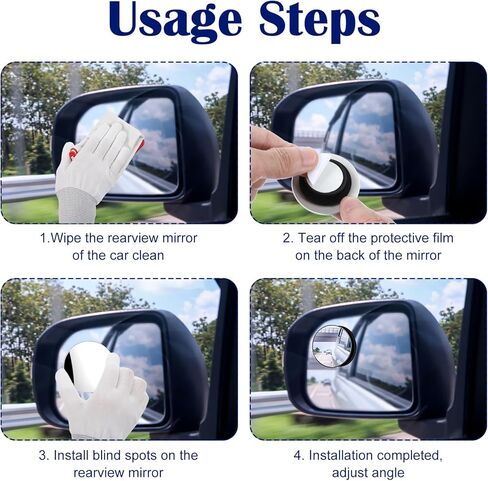 Usage Steps

1.Wipe the rearview mirror of the car clean

2. Tear off the protective film on the back of the mirror

3. Install blind spots on the rearview mirror

4. Installation completed, adjust angle