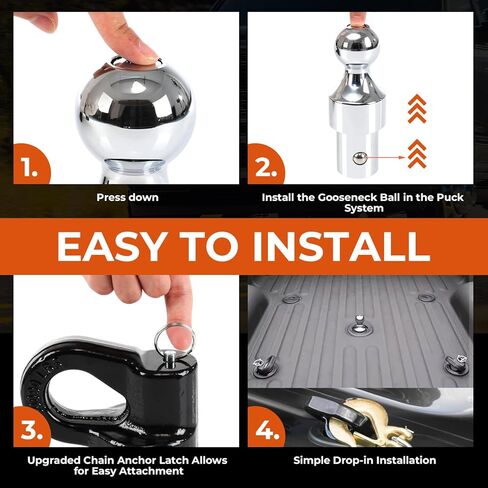 1.

Press down

2.

Install the Gooseneck Ball in the Puck System

EASY TO INSTALL

3.

Upgraded Chain Anchor Latch Allows for Easy Attachment

4.

Simple Drop-in Installation