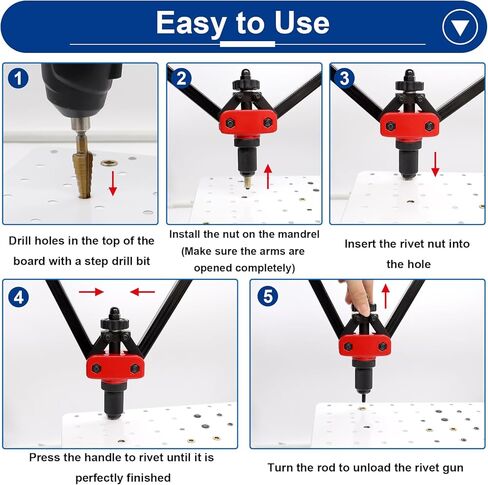 Easy to Use

1

Drill holes in the top of the board with a step drill bit

2

Install the nut on the mandrel (Make sure the arms are opened completely)

3

Insert the rivet nut into the hole

4

Press the handle to rivet until it is perfectly finished

5

Turn the rod to unload the rivet gun