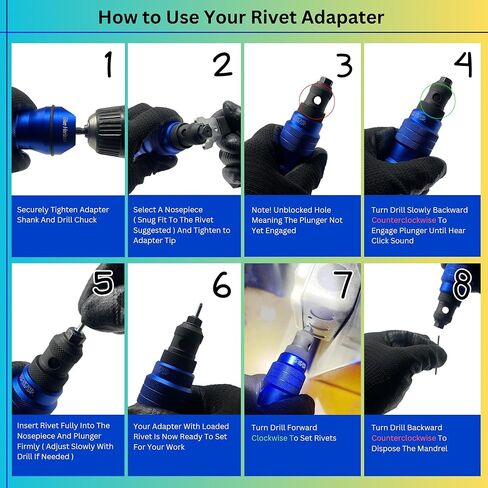 How to Use Your Rivet Adapater

1

Securely Tighten Adapter Shank And Drill Chuck

2

Select A Nosepiece ( Snug Fit To The Rivet Suggested ) And Tighten to Adapter Tip

3

Note! Unblocked Hole Meaning The Plunger Not Yet Engaged

4

Turn Drill Slowly Backward Counterclockwise To Engage Plunger Until Hear Click Sound

5

Insert Rivet Fully Into The Nosepiece And Plunger Firmly ( Adjust Slowly With Drill If Needed )

6

Your Adapter With Loaded Rivet Is Now Ready To Set For Your Work

7

Turn Drill Forward Clockwise To Set Rivets

8

Turn Drill Backward Counterclockwise To Dispose The Mandrel